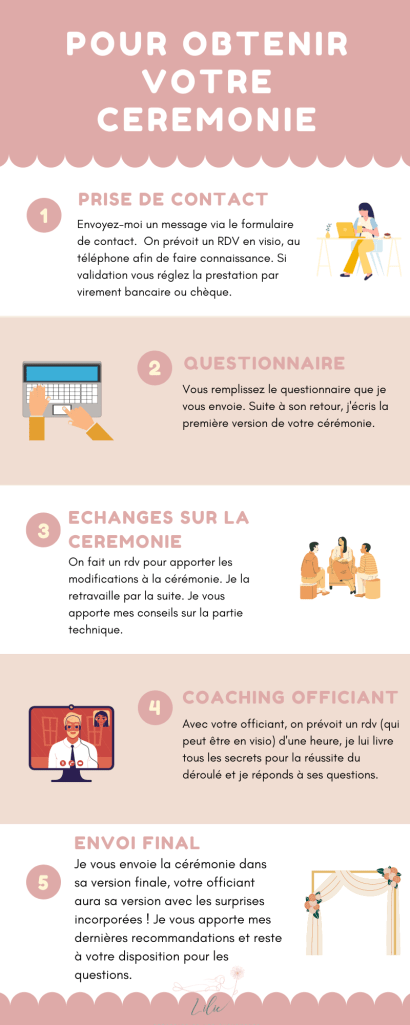 POUR OBTENIR VOTRE CEREMONIE

1

PRISE DE CONTACT

Envoyez-moi un message via le formulaire de contact. On prévoit un RDV en visio, au téléphone afin de faire connaissance. Si validation vous réglez la prestation par virement bancaire ou chèque.

2

QUESTIONNAIRE

Vous remplissez le questionnaire que je vous envoie. Suite à son retour, j'écris la première version de votre cérémonie.

3

ECHANGES SUR LA CEREMONIE

On fait un rdv pour apporter les modifications à la cérémonie. Je la retravaille par la suite. Je vous apporte mes conseils sur la partie technique.

4

COACHING OFFICIANT

Avec votre officiant, on prévoit un rdv (qui peut être en visio) d'une heure, je lui livre tous les secrets pour la réussite du déroulé et je réponds à ses questions.

5

ENVOI FINAL

Je vous envoie la cérémonie dans sa version finale, votre officiant aura sa version avec les surprises incorporées ! Je vous apporte mes dernières recommandations et reste à votre disposition pour les questions.

Lilie